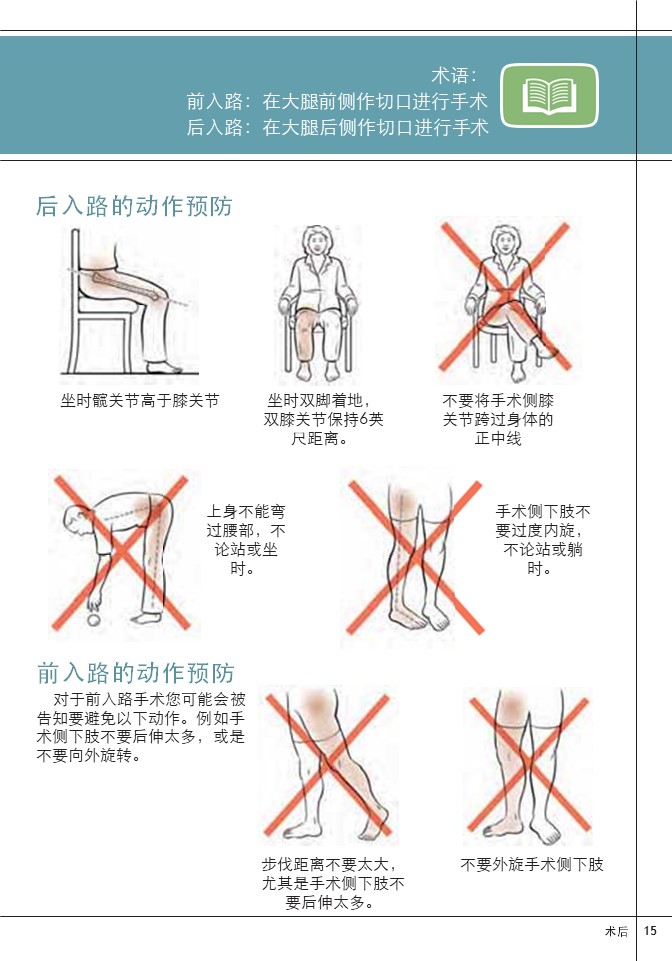 术语：
前入路：在大腿前侧作切口进行手术
后入路：在大腿后侧作切口进行手术

后入路的动作预防

坐时髋关节高于膝关节

坐时双脚着地，双膝关节保持6英尺距离。

不要将手术侧膝关节跨过身体的正中线

上身不能弯过腰部，不论站或坐时。

手术侧下肢不要过度内旋，不论站或躺时。

前入路的动作预防

对于前入路手术您可能会被告知要避免以下动作。例如手术侧下肢不要后伸太多，或是不要向外旋转。

步伐距离不要太大，尤其是手术侧下肢不要后伸太多。

不要外旋手术侧下肢

术后 15